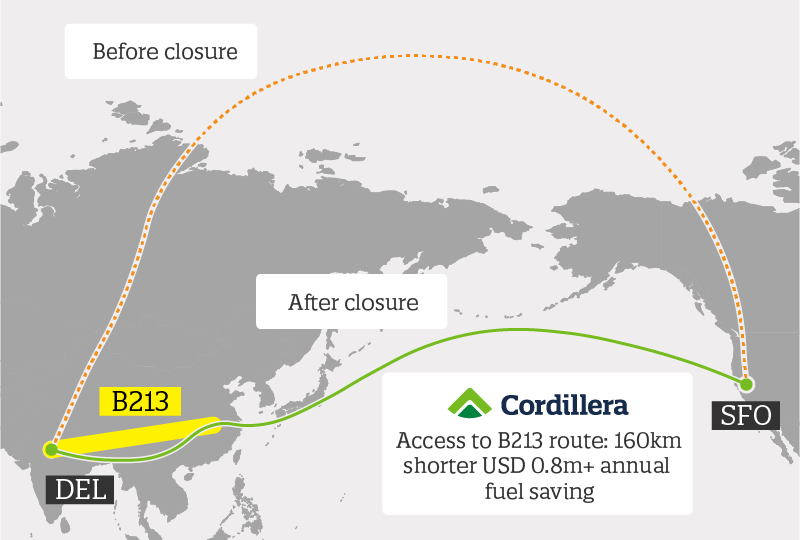 Before closure

After closure

B213

DEL

SFO

Cordillera

Access to B213 route: 160km shorter USD 0.8m+ annual fuel saving