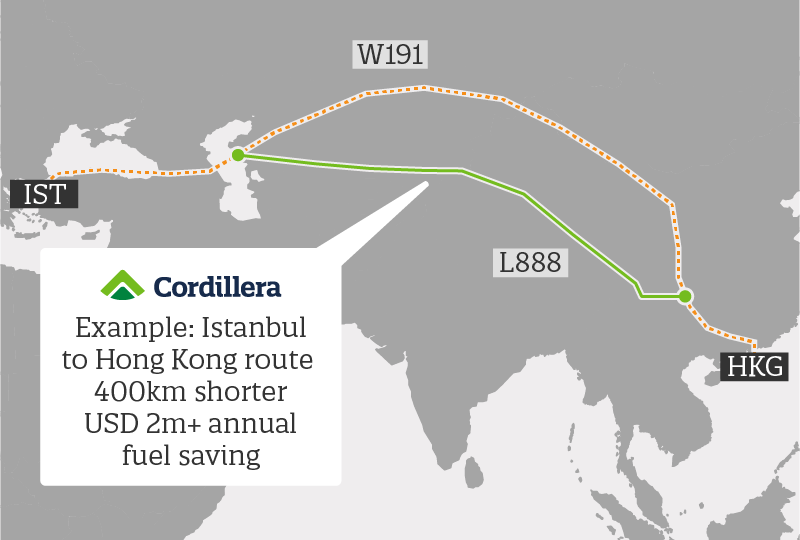 W191

IST

L888

HKG

Cordillera

Example: Istanbul to Hong Kong route 400km shorter USD 2m+ annual fuel saving